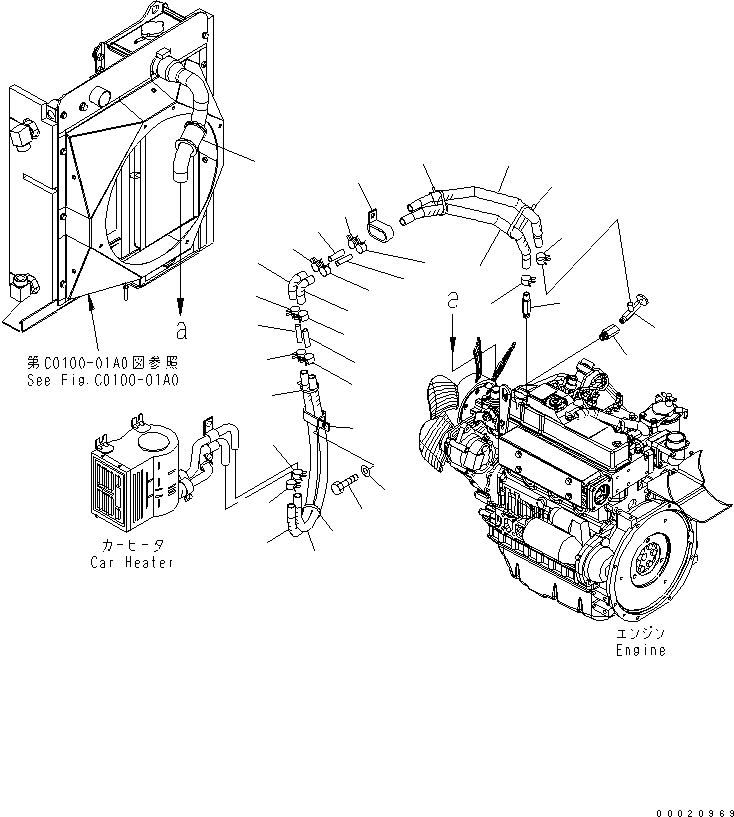 a

第C0100-01A0図参照
See Fig.C0100-01A0

a

カーヒータ
Car Heater

エンジン
Engine

00020969