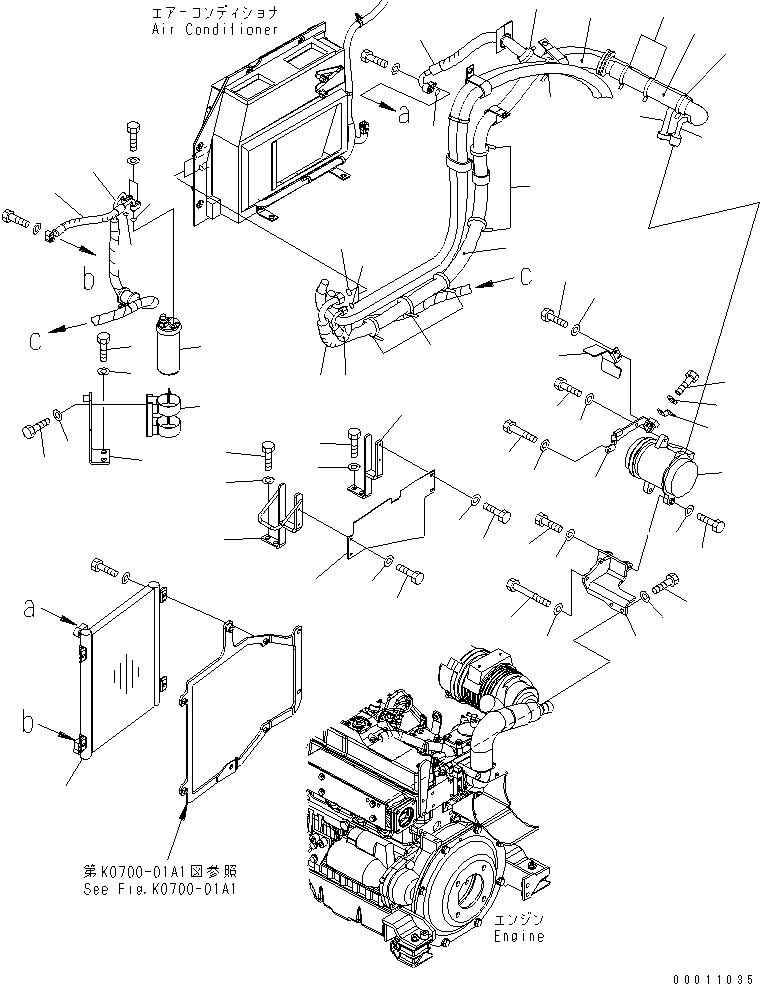 エアーコンディショナ
Air Conditioner

a

b

c

c

a

b

第K0700-01A1図参照
See Fig.K0700-01A1

エンジン
Engine

00011035