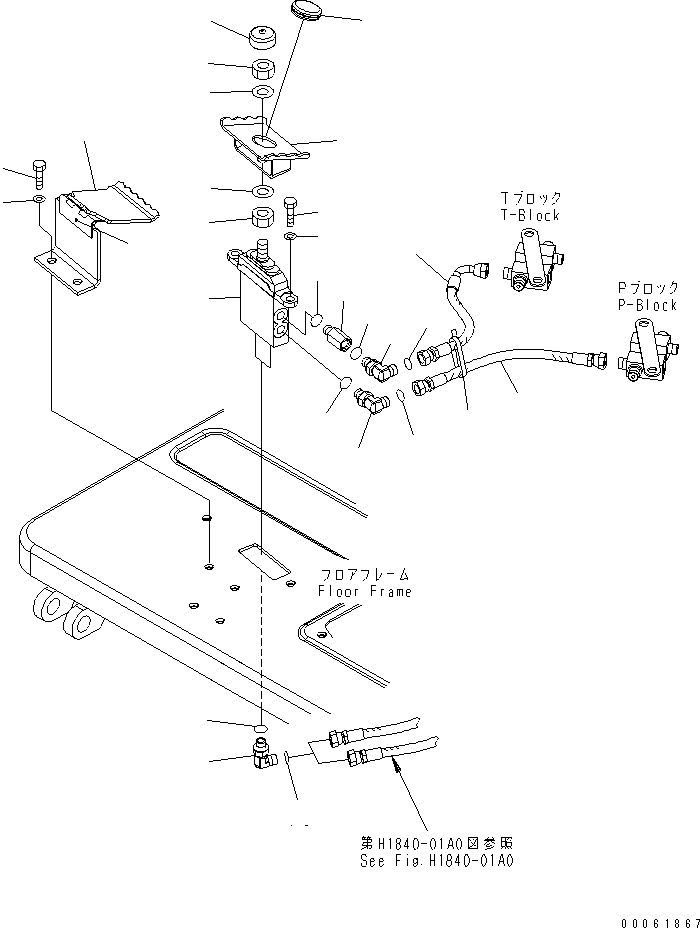 Tブロック
T-Block

Pブロック
P-Block

フロアフレーム
Floor Frame

第H1840-01A0図参照
See Fig.H1840-01A0

00061867