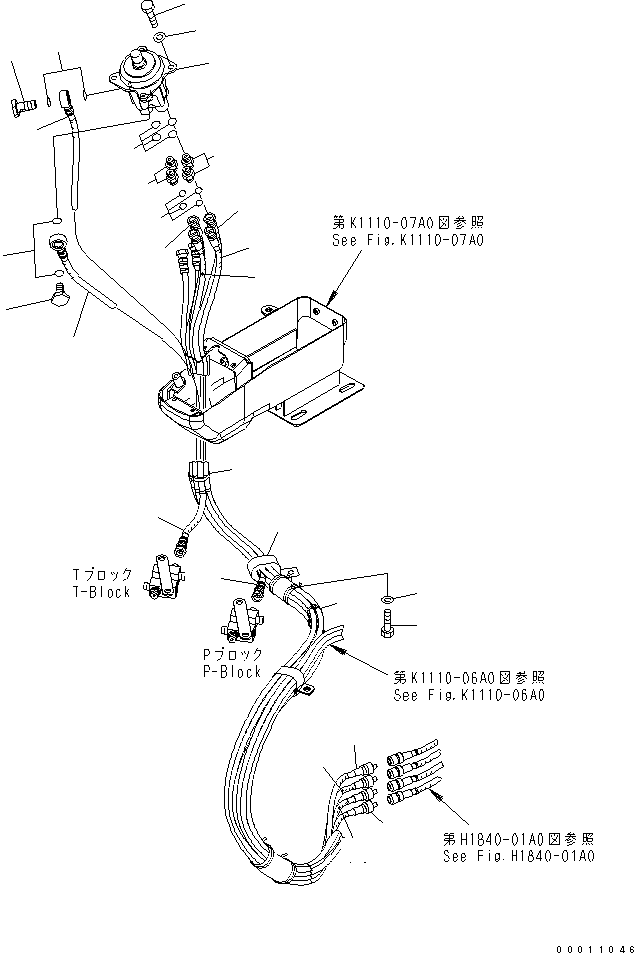 第K1110-07A0図参照
See Fig.K1110-07A0

Tブロック
T-Block

Pブロック
P-Block

第K1110-06A0図参照
See Fig.K1110-06A0

第H1840-01A0図参照
See Fig.H1840-01A0

00011046