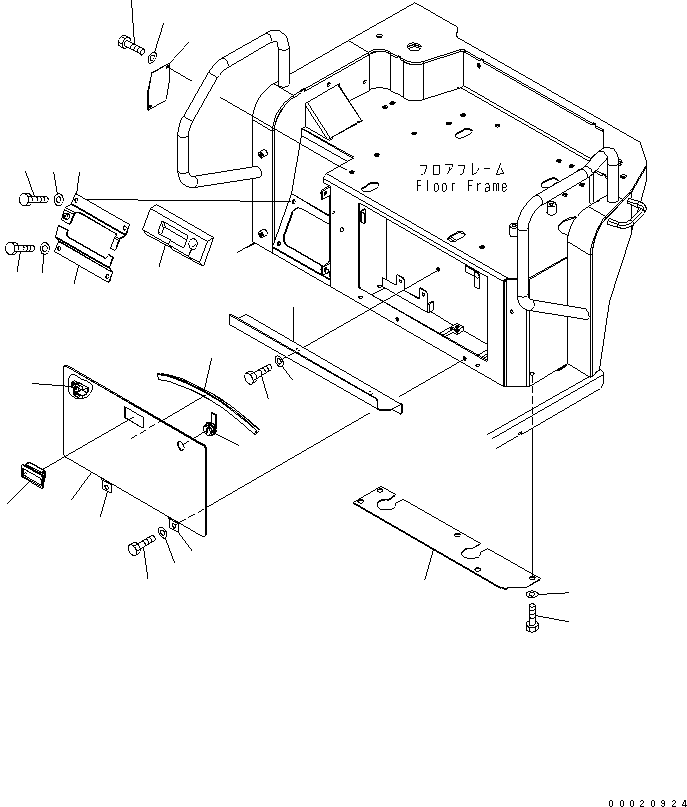 フロアフレーム
Floor Frame

00020924