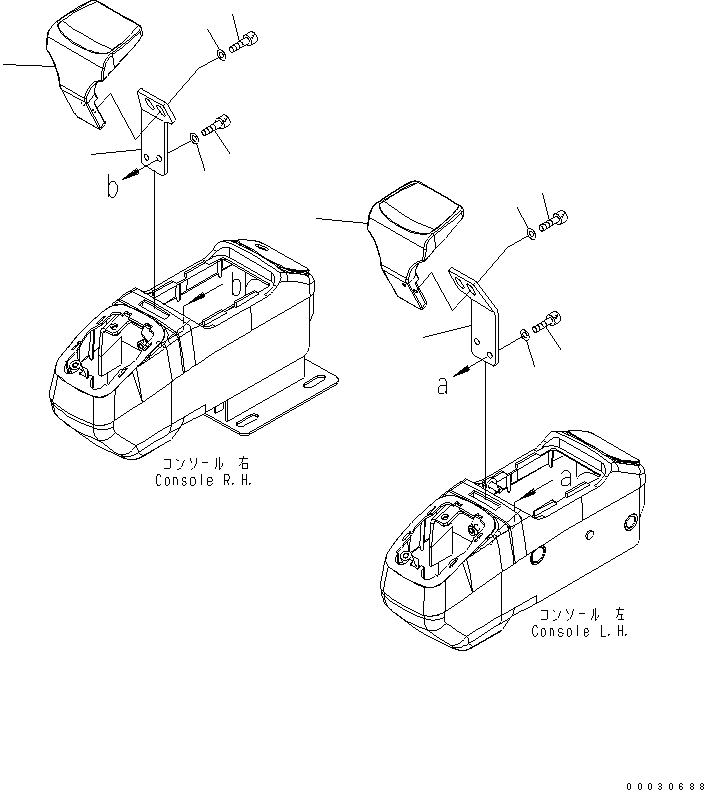 b

b

コンソール 右
Console R.H.

a

a

コンソール 左
Console L.H.

00030688