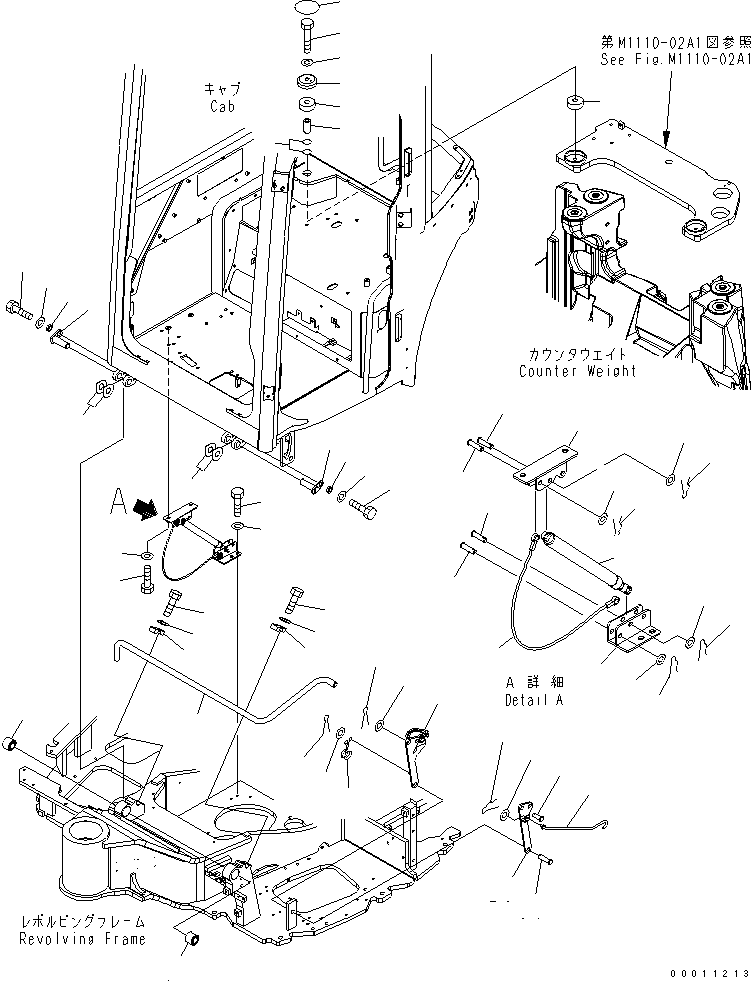 第M1110-02A1図参照
See Fig.M1110-02A1

キャブ
Cab

カウンタウエイト
Counter Weight

A

A 詳細
Detail A

レボルビングフレーム
Revolving Frame

00011213