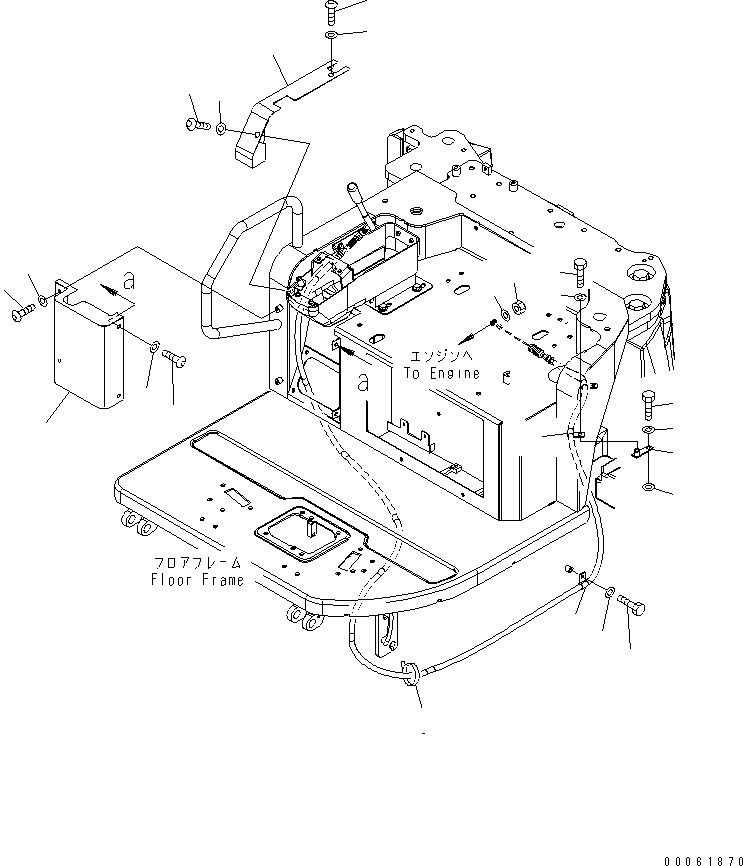 a

エンジンへ
To Engine

a

フロアフレーム
Floor Frame

00061870