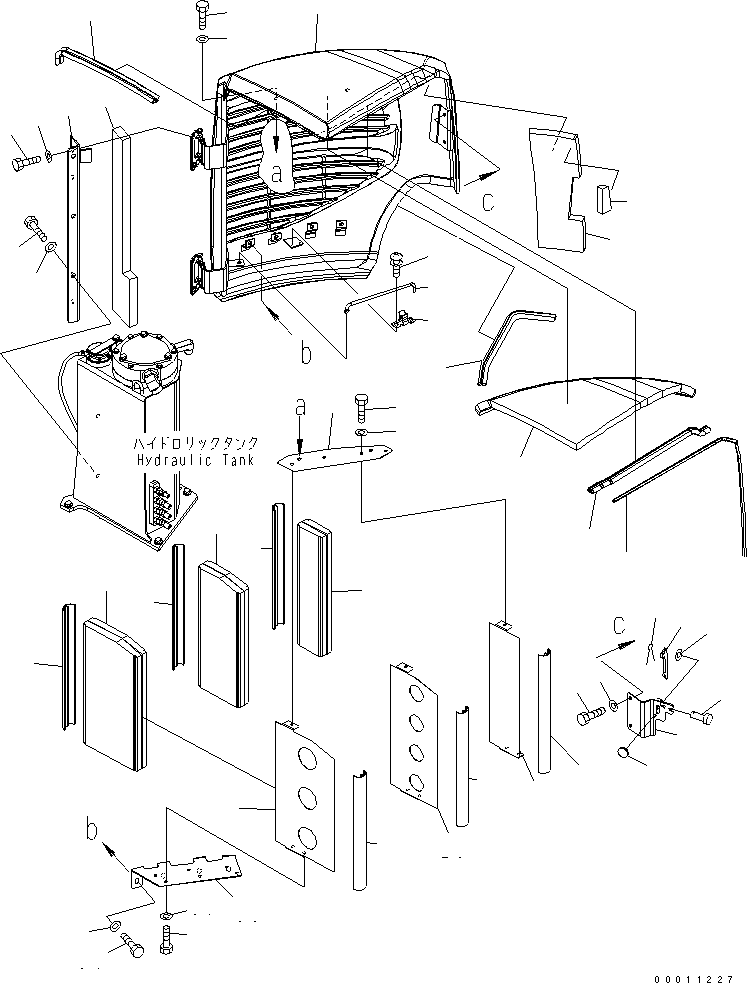 a
c
b
a
ハイドロリックタンク
Hydraulic Tank
c
b
00011227