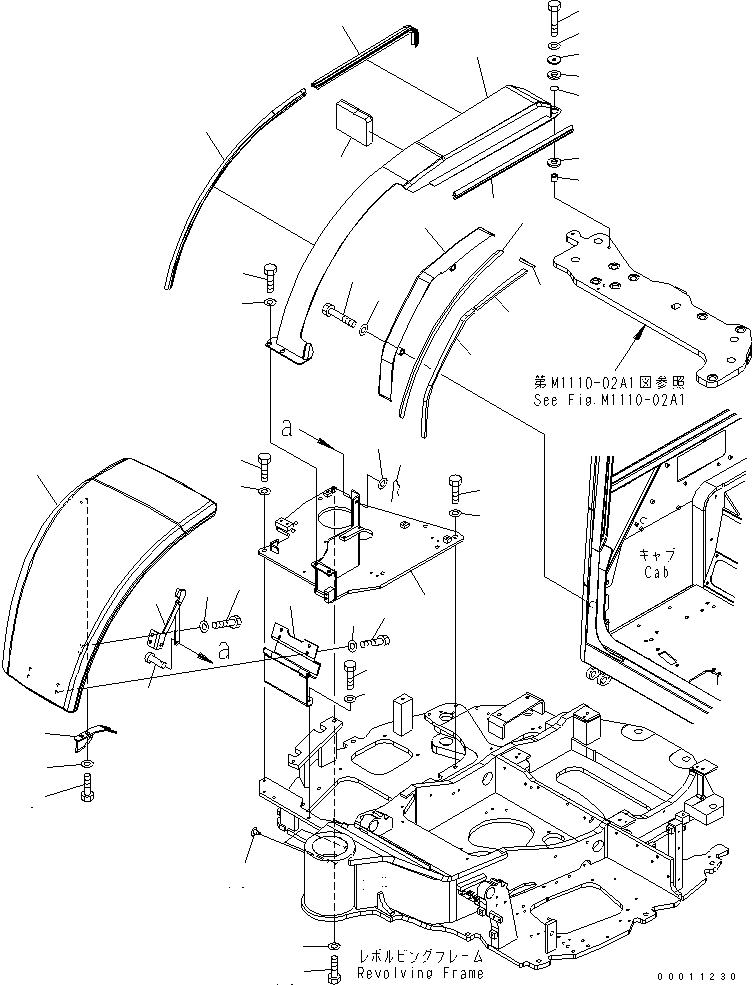 第M1110-02A1図参照
See Fig.M1110-02A1

a

キャブ
Cab

a

レボルビングフレーム
Revolving Frame

00011230