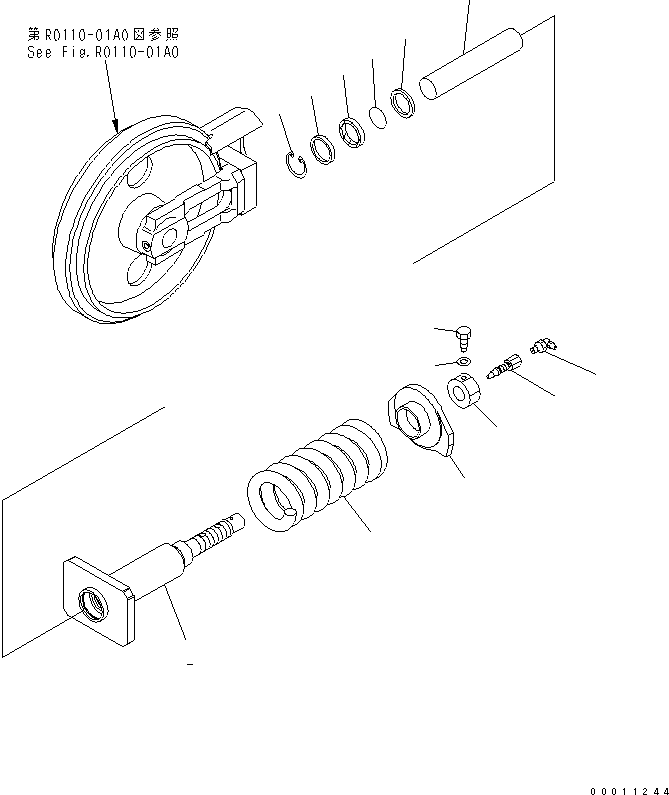 第R0110-01A0図参照
See Fig.R0110-01A0

00011244