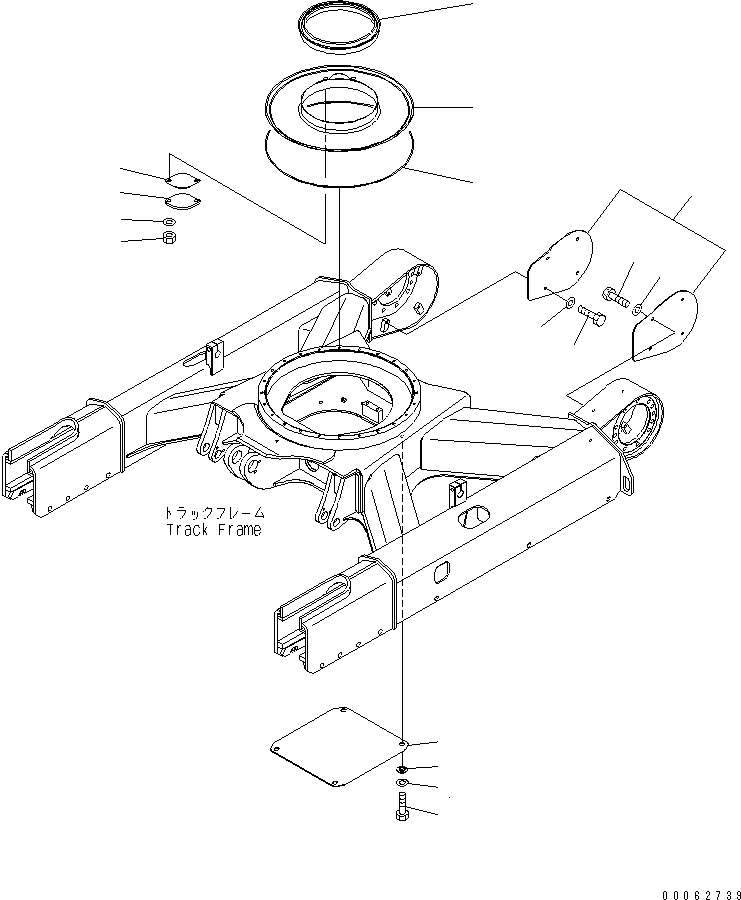 トラックフレーム
Track Frame

00062739