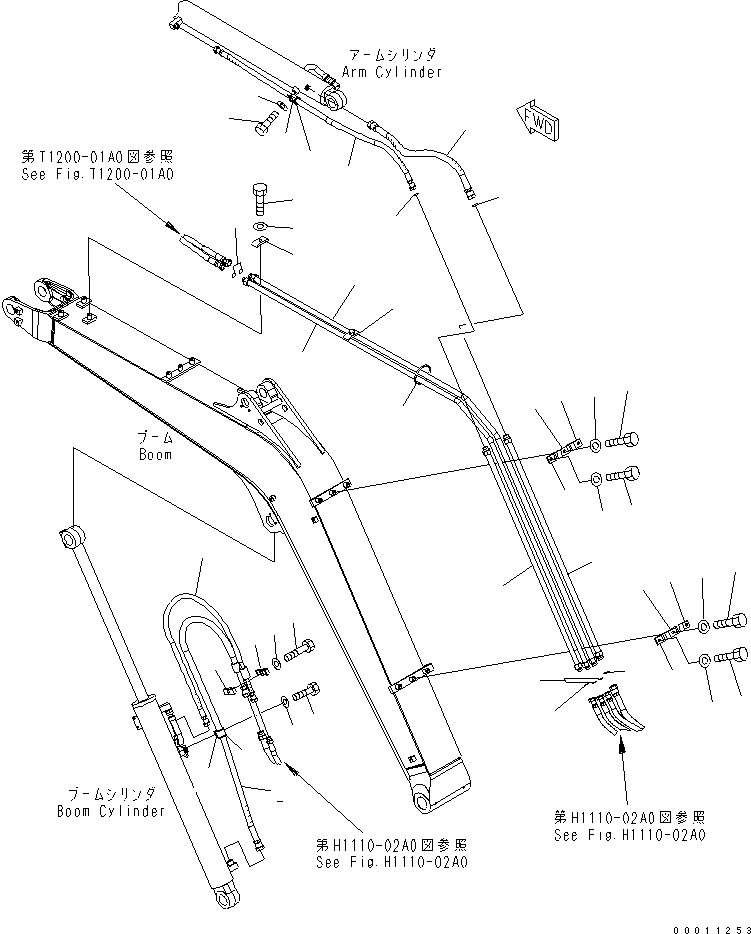 アームシリンダ
Arm Cylinder

FWD

第T1200-01A0図参照
See Fig.T1200-01A0

ブーム
Boom

ブームシリンダ
Boom Cylinder

第H1110-02A0図参照
See Fig.H1110-02A0

第H1110-02A0図参照
See Fig.H1110-02A0

00011253