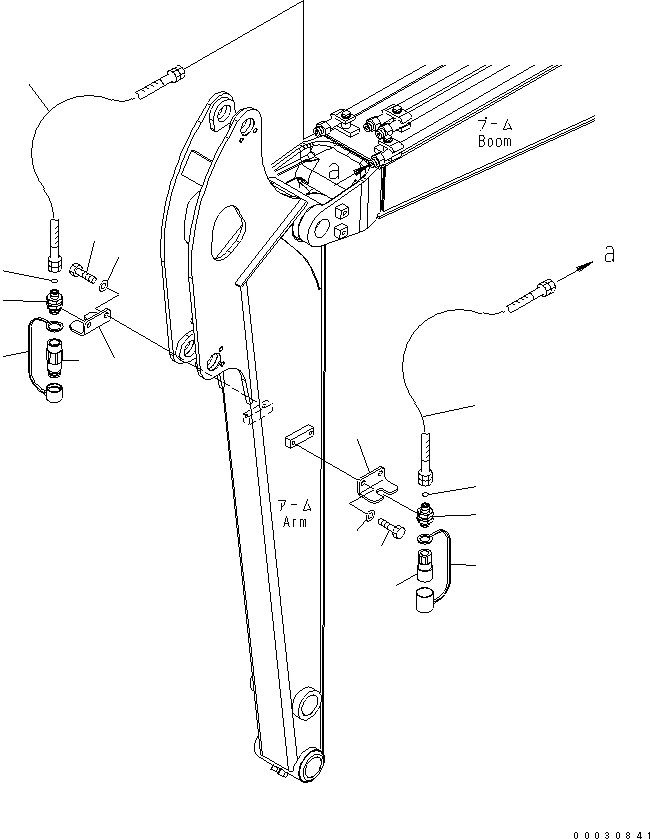 ブーム
Boom

a

a

アーム
Arm

00030841