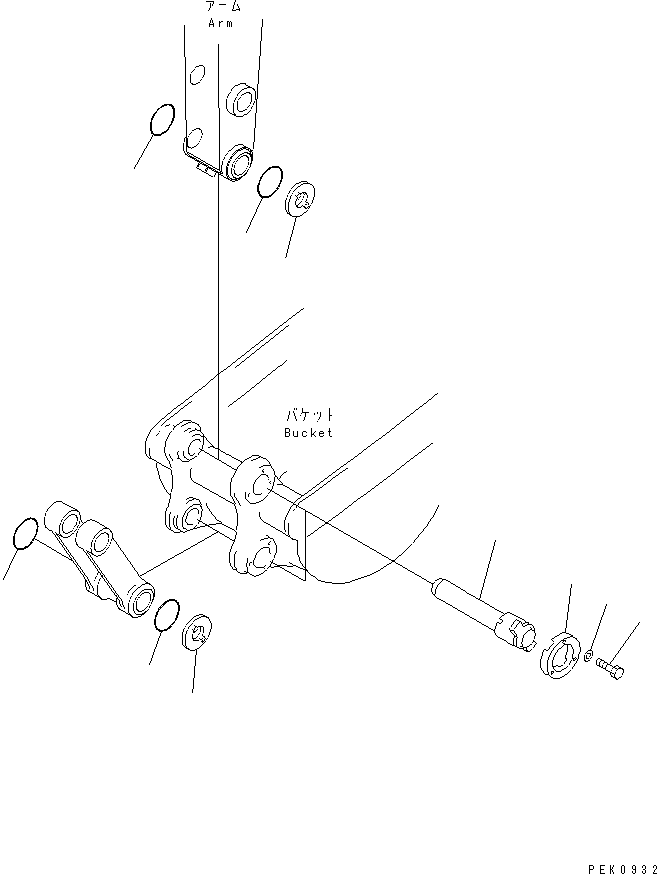 アーム
Arm

バケット
Bucket

PEK0932