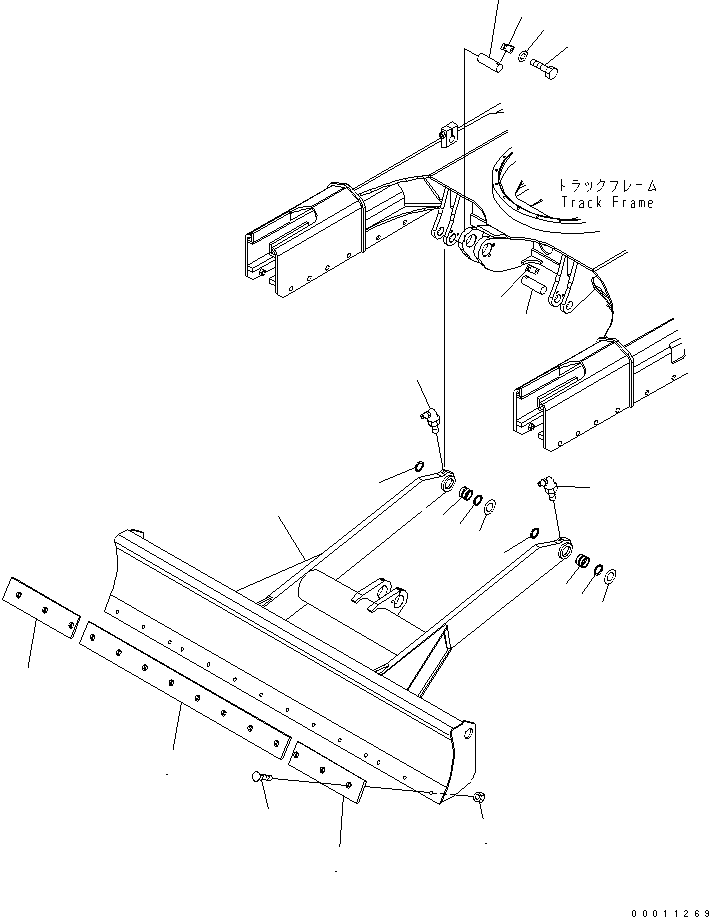 トラックフレーム
Track Frame

00011269