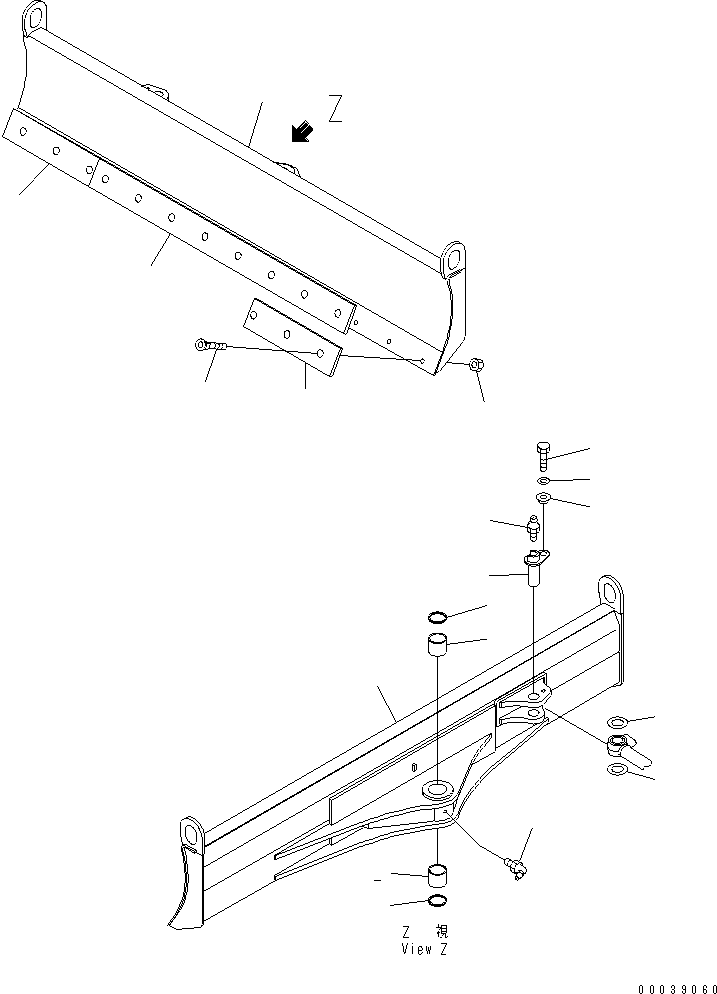 Z

Z 視
View Z

00039060