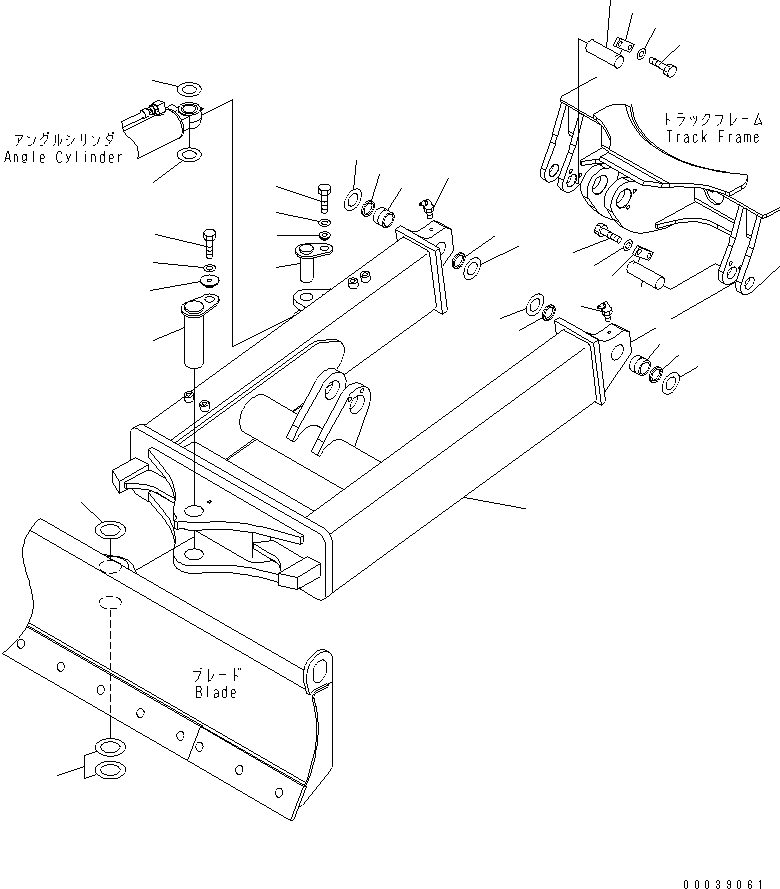 アングルシリンダ
Angle Cylinder

トラックフレーム
Track Frame

ブレード
Blade

00039061