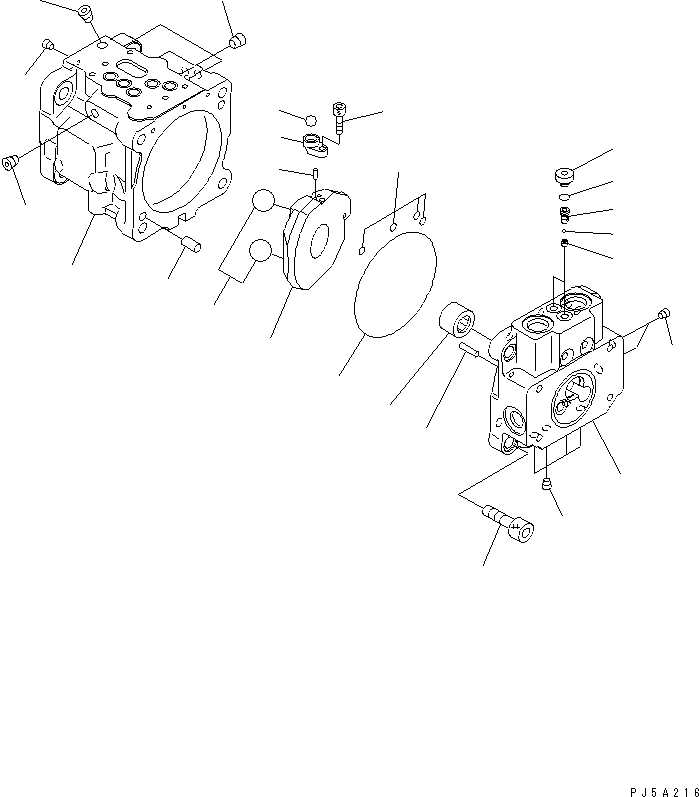 PJ5A216