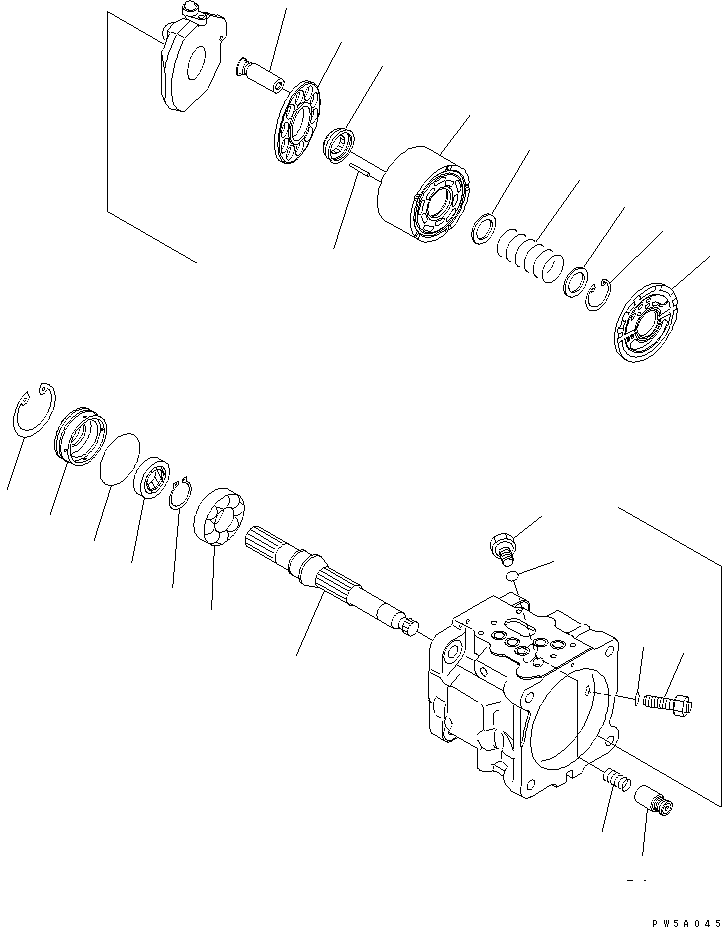 PW5A045