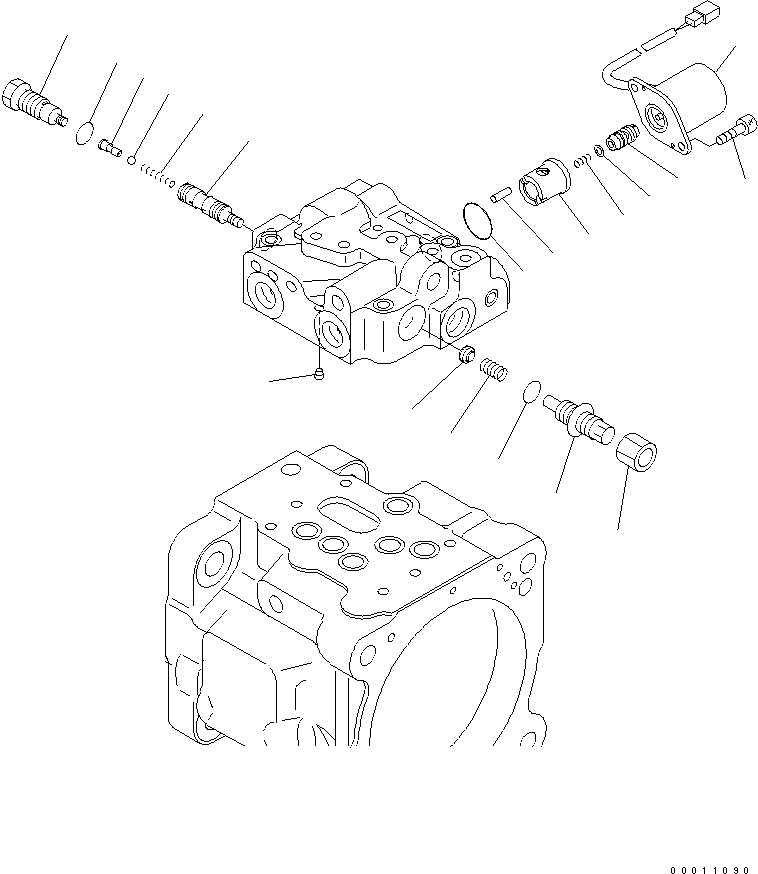 00011090