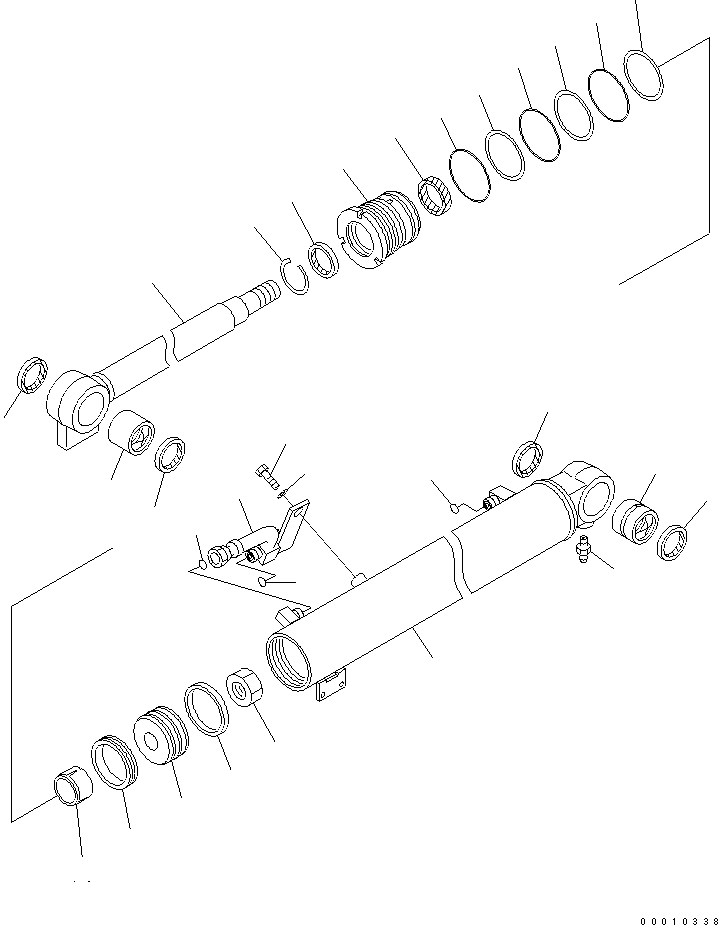 00010338