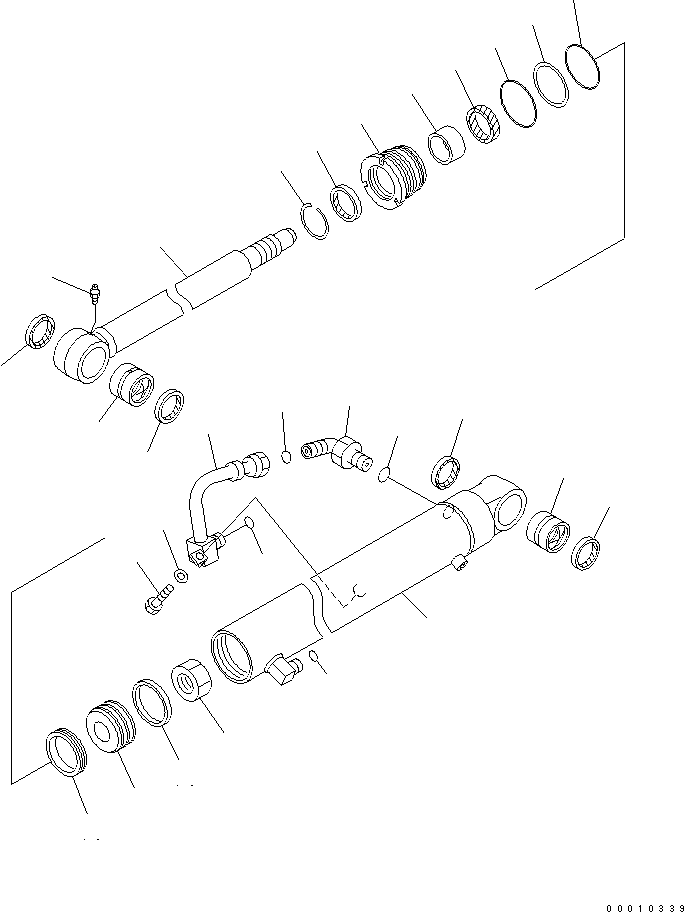 00010339