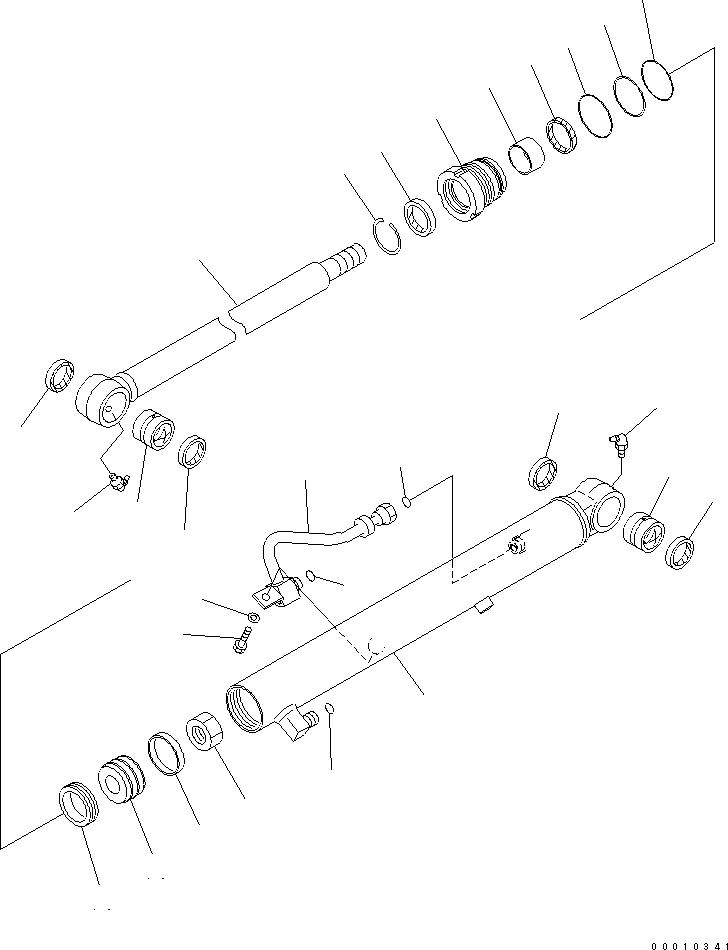 00010341