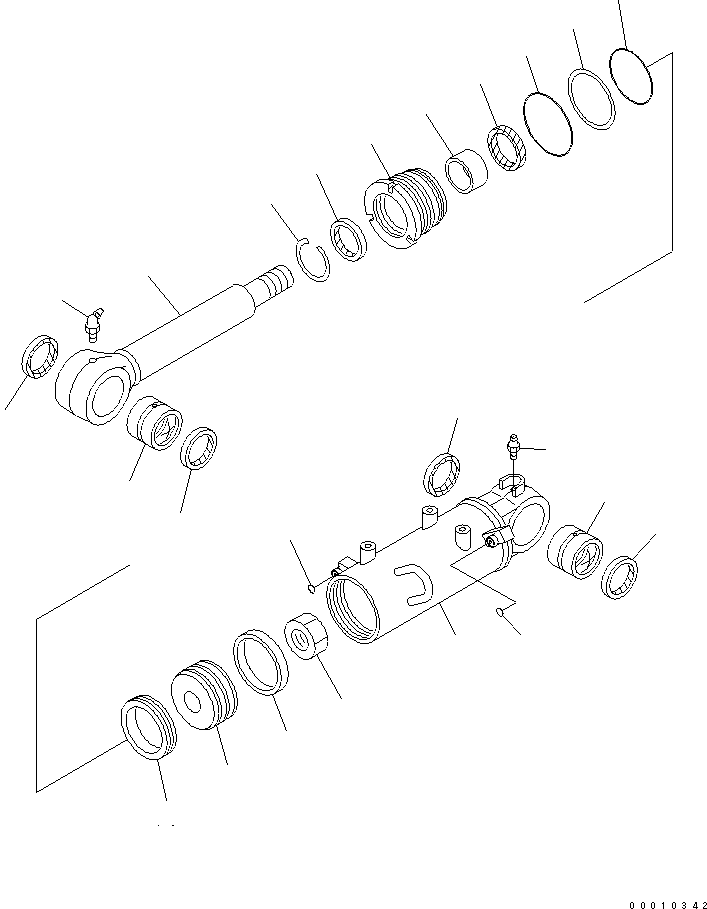 00010342