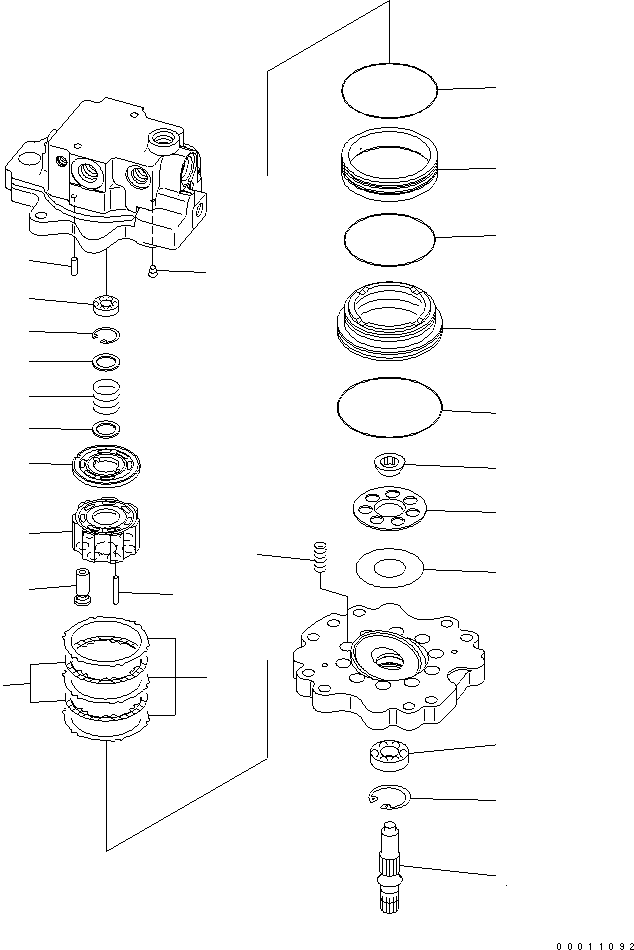 00011092