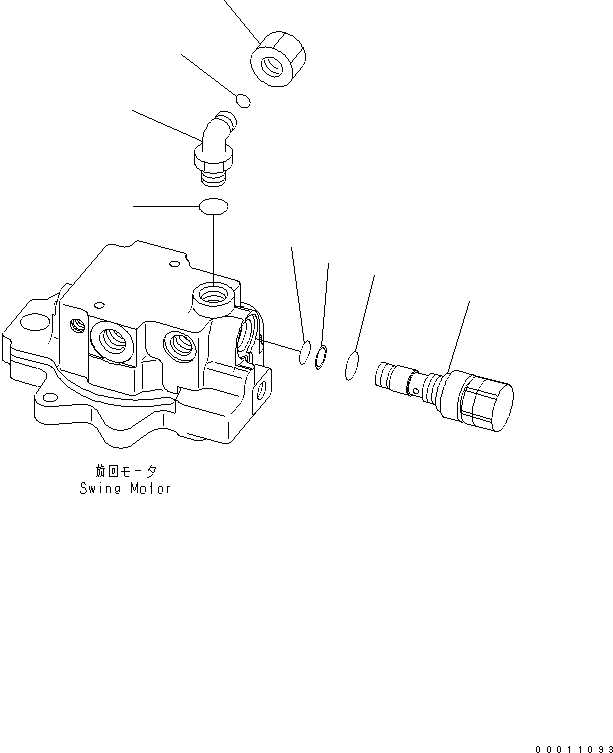 旋回モータ
Swing Motor

00011093