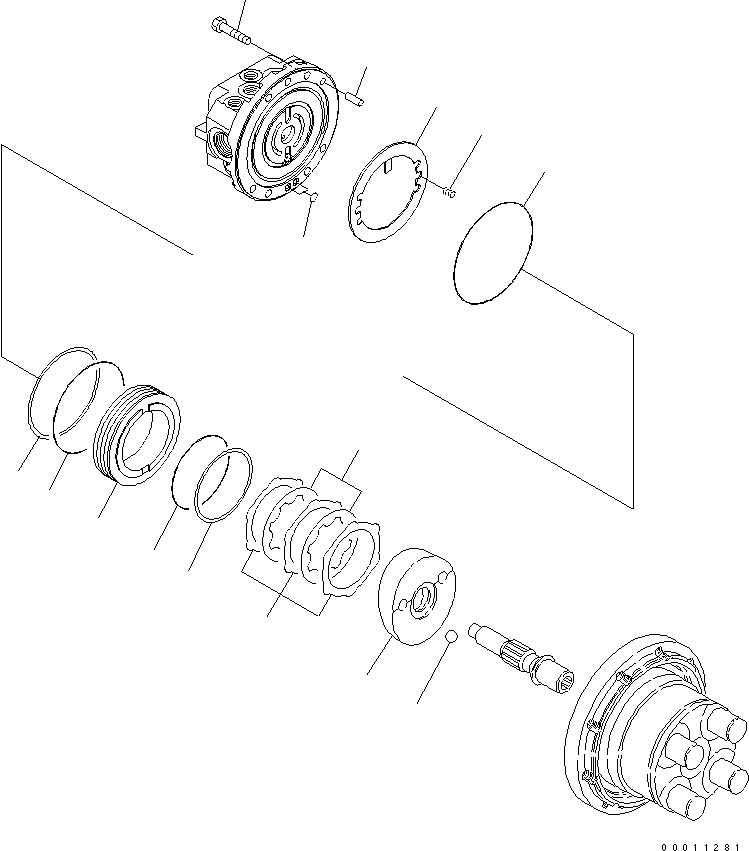 00011281