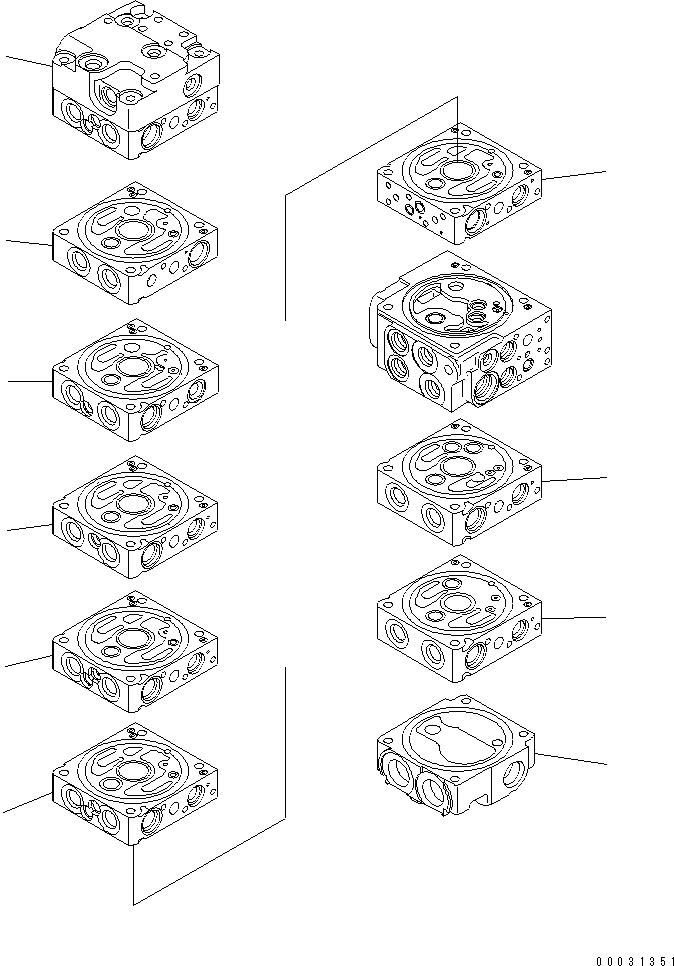 00031351