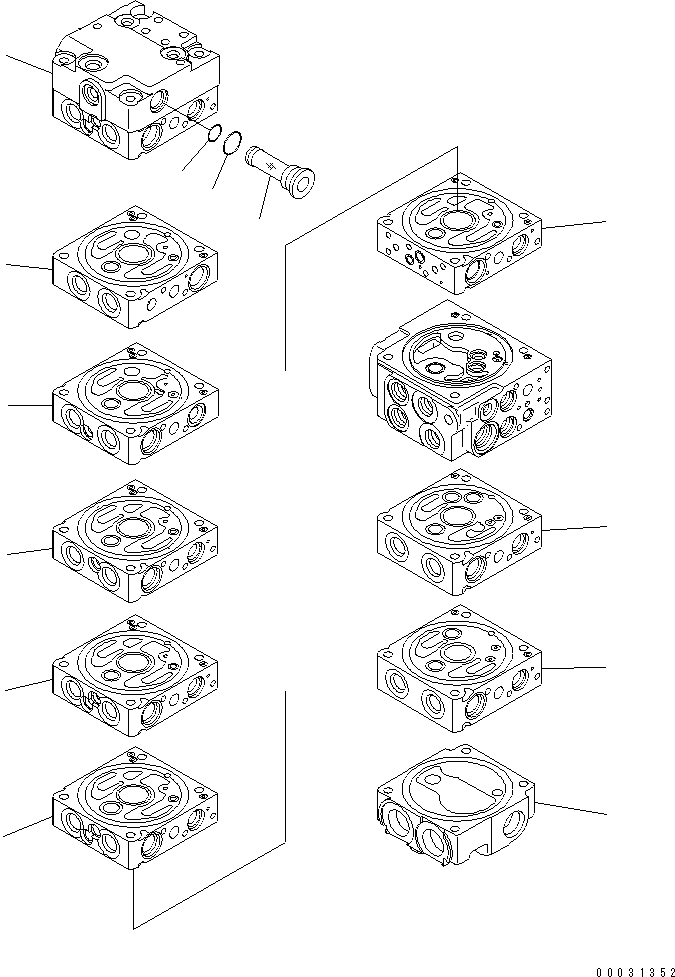 00031352