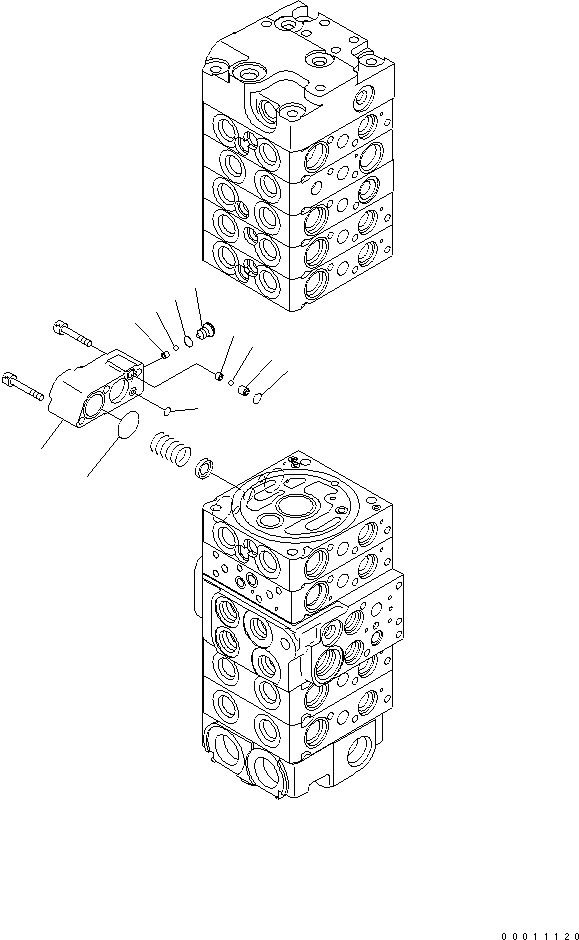 00011120