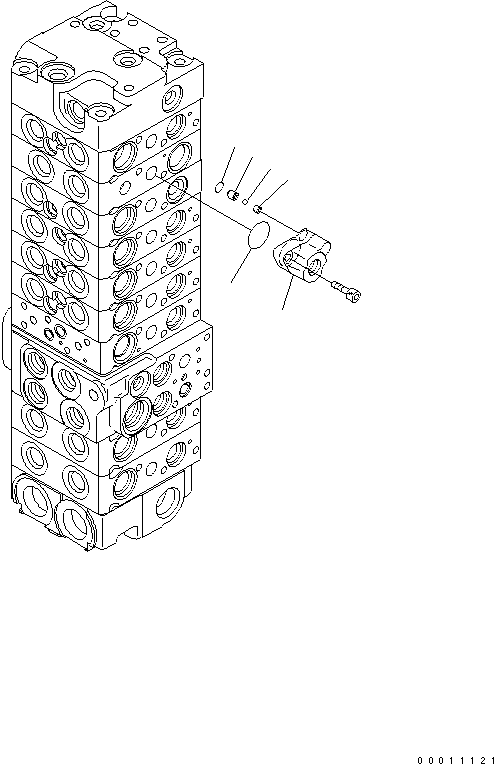 00011121