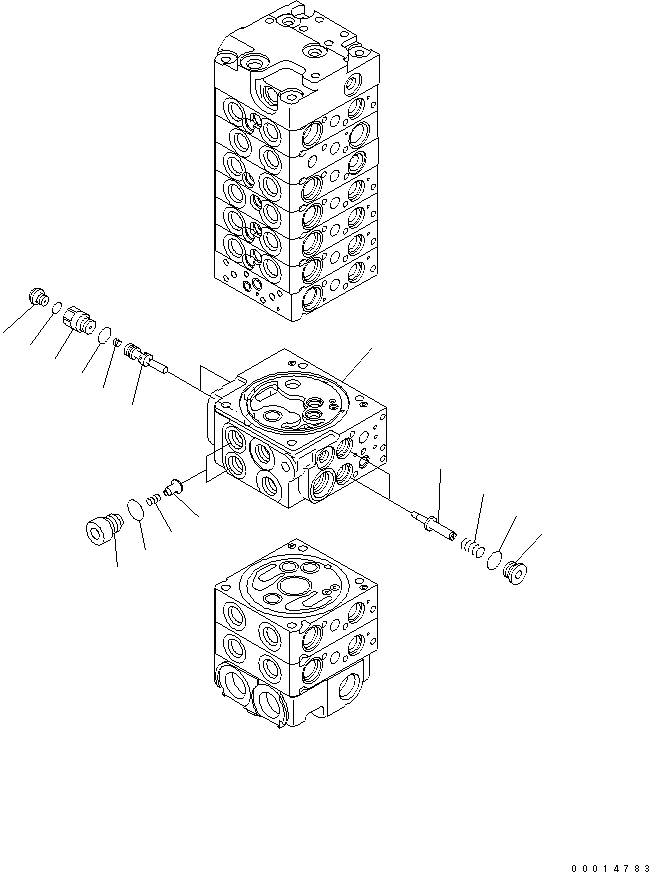 00014783