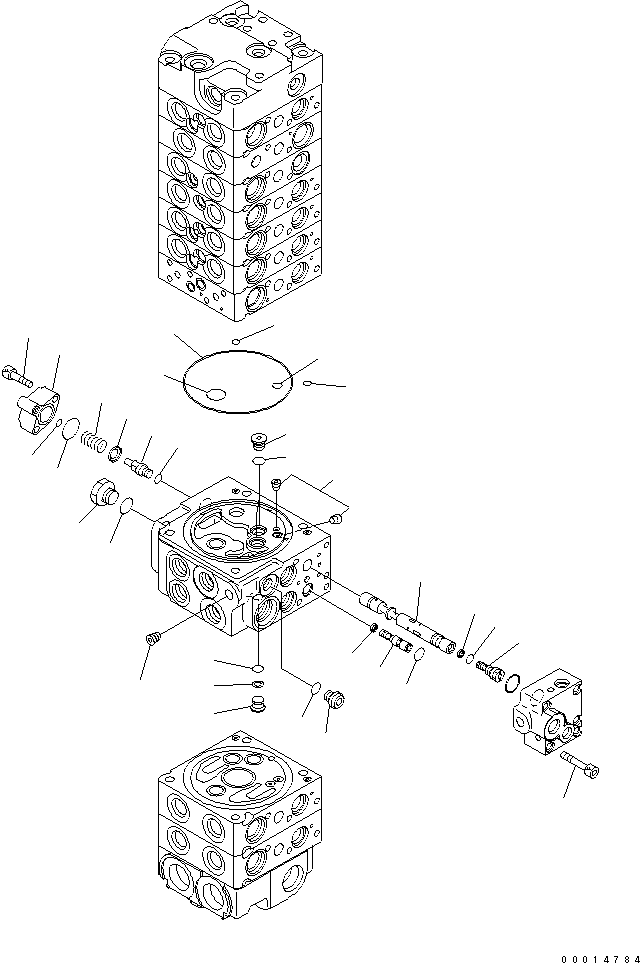 00014784