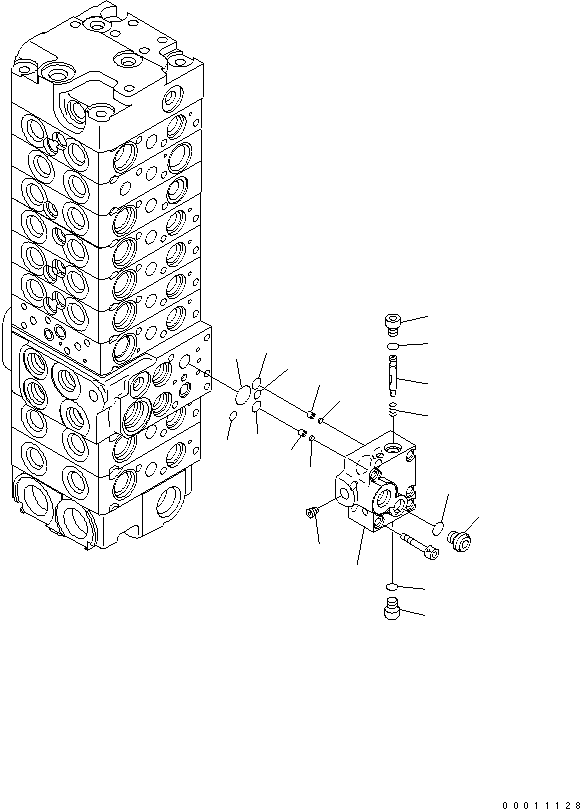 00011128