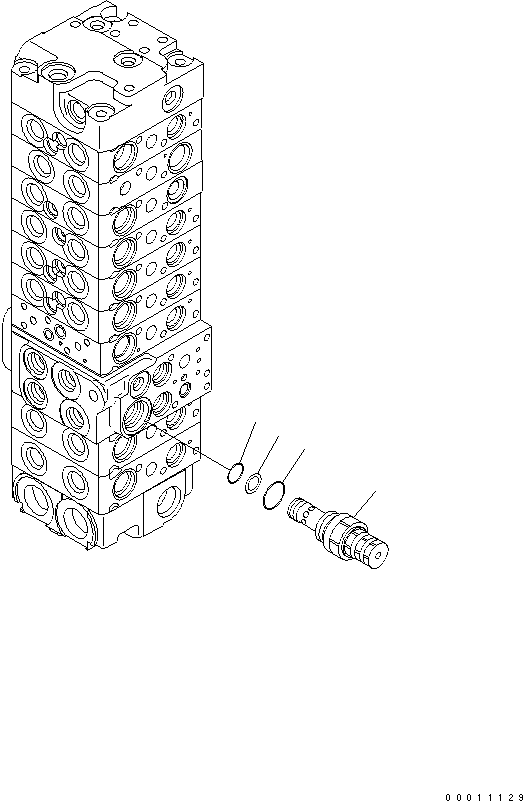 00011129