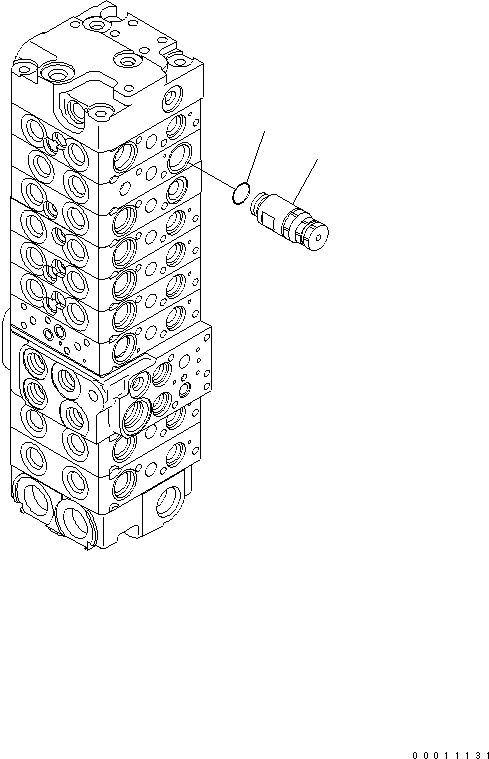 00011131