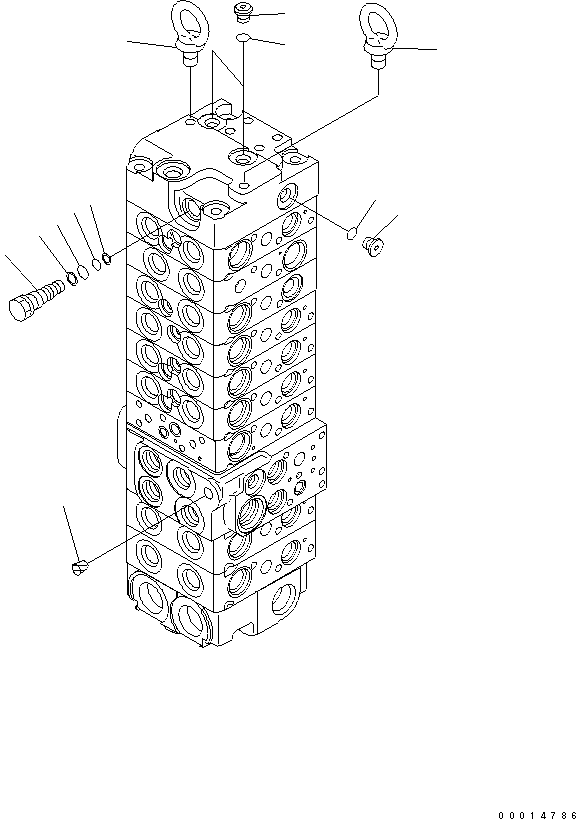 00014786