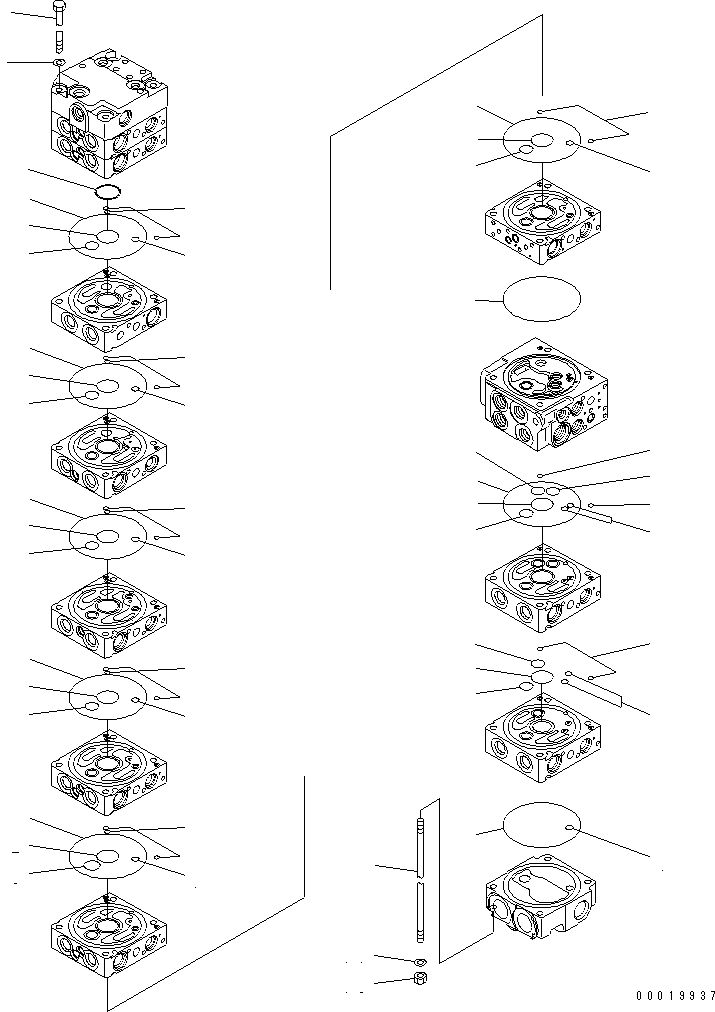 00019937