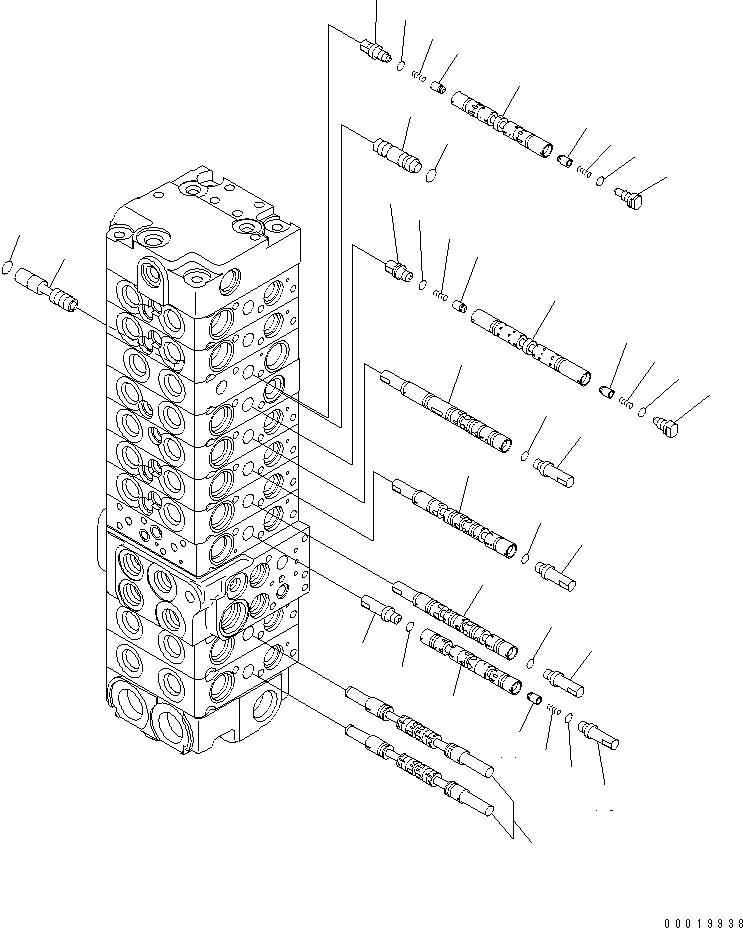 00019938