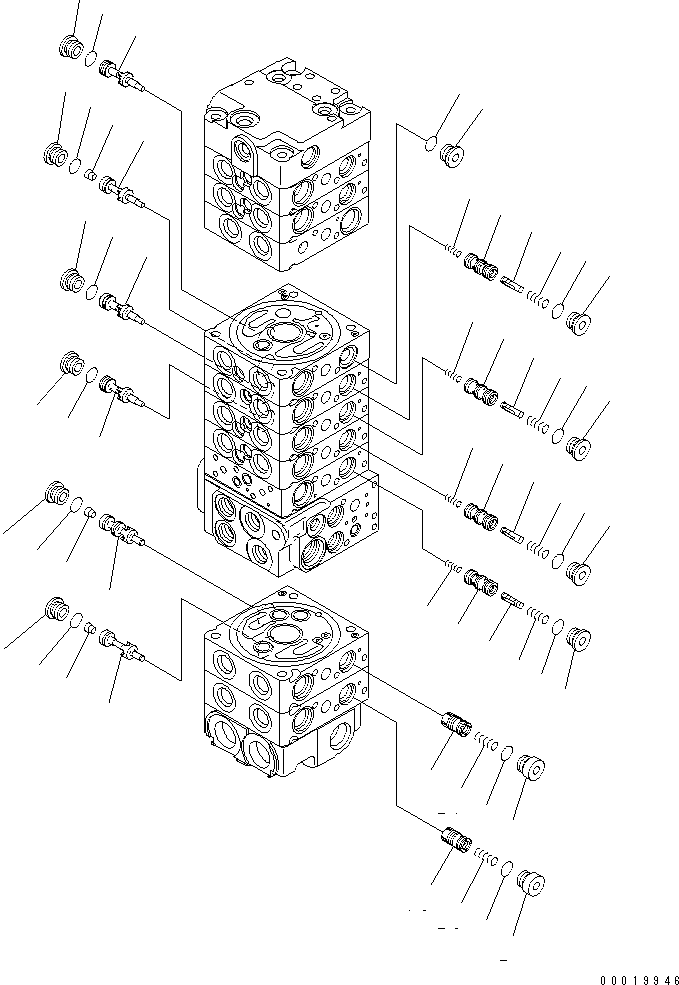 00019946