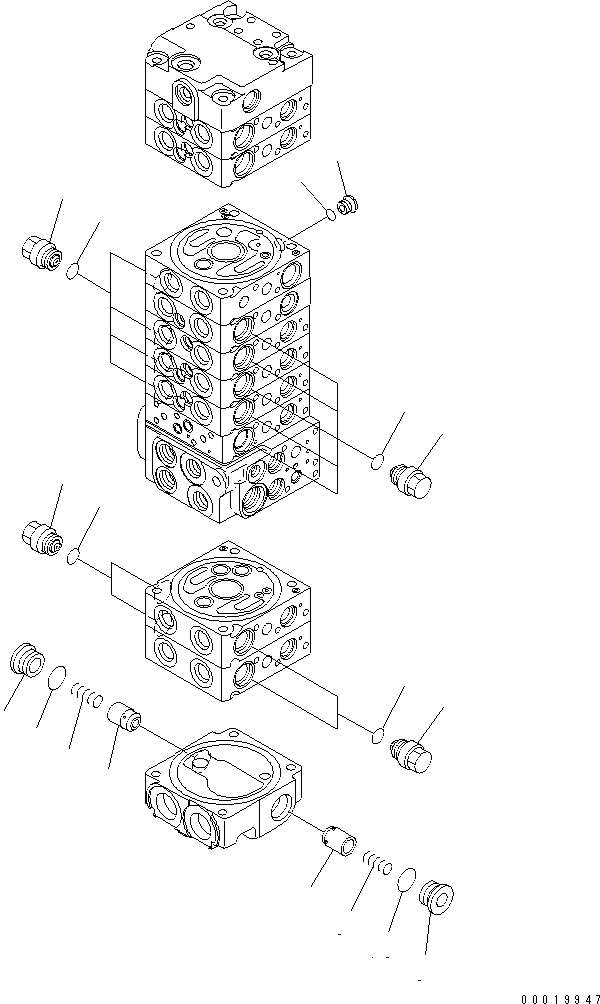 00019947