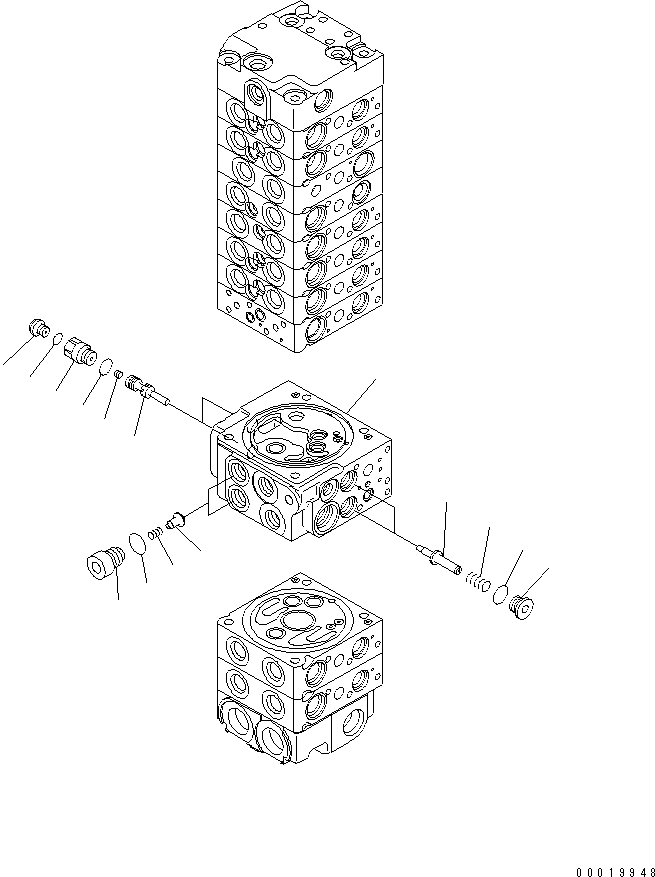 00019948