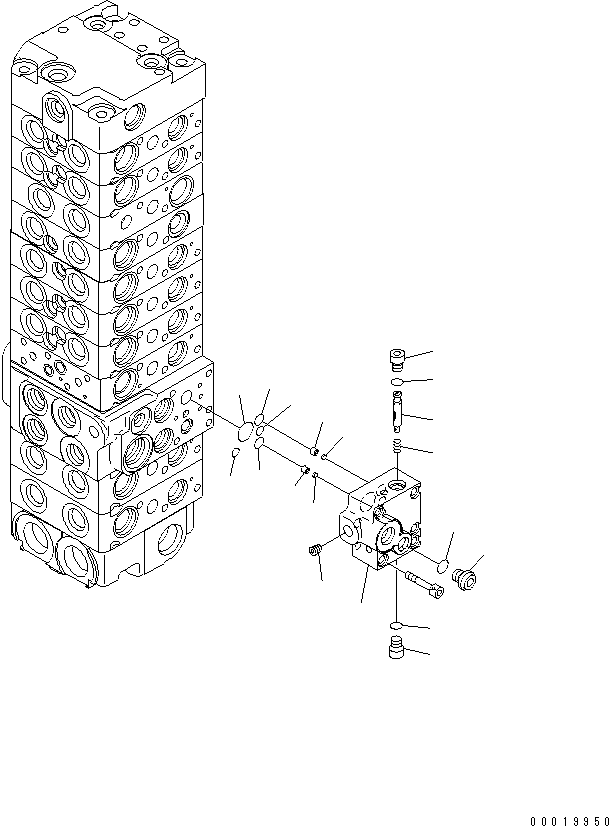 00019950