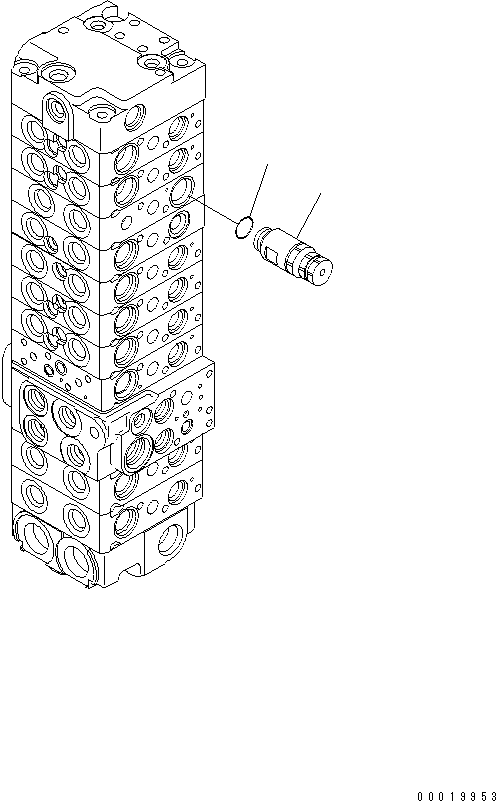 00019953