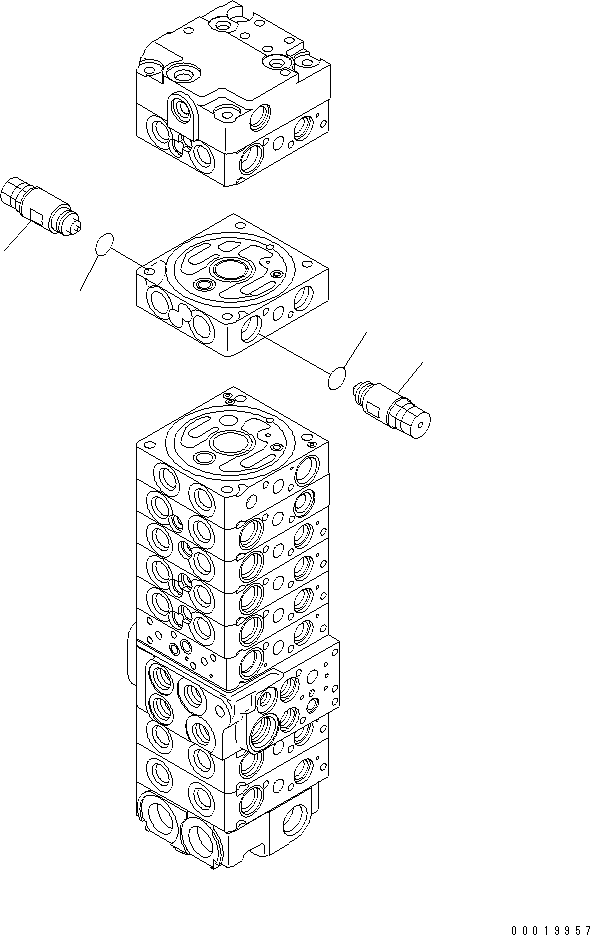 00019957