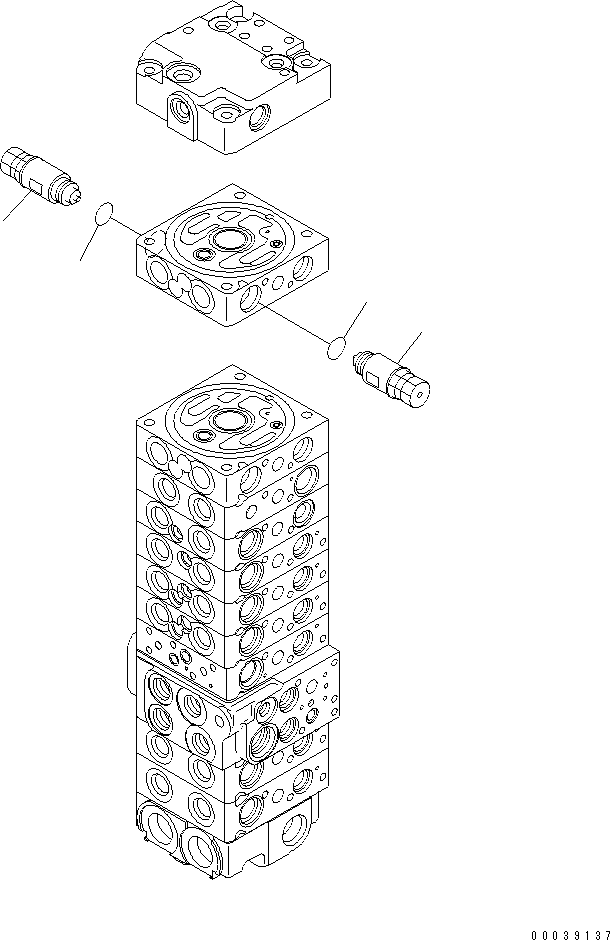 00039137