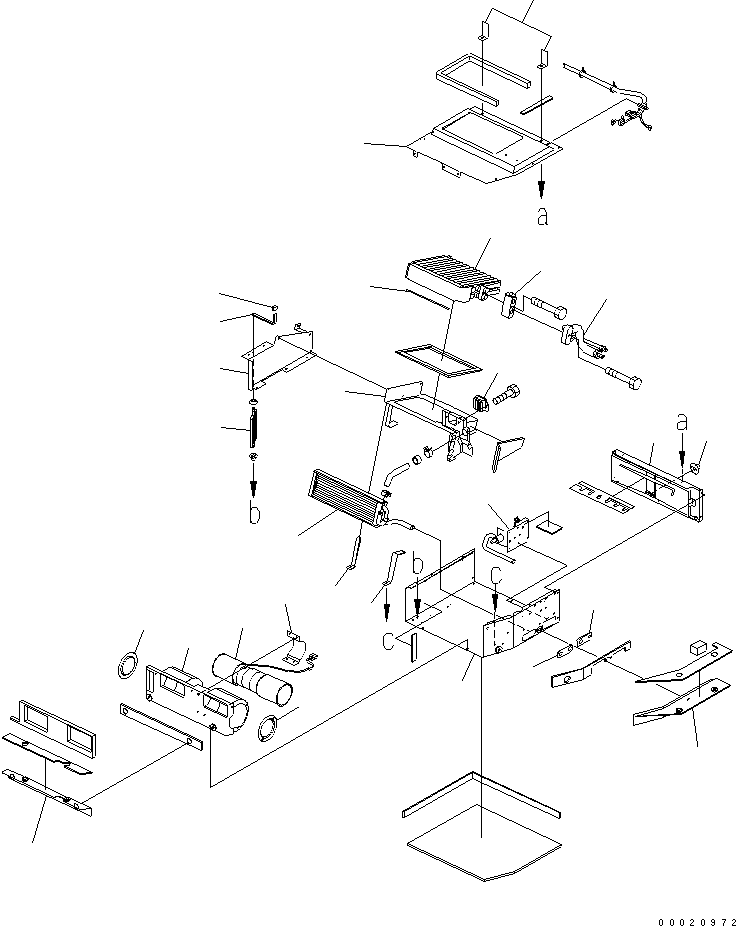 a
a
b
b
c
c
00020972