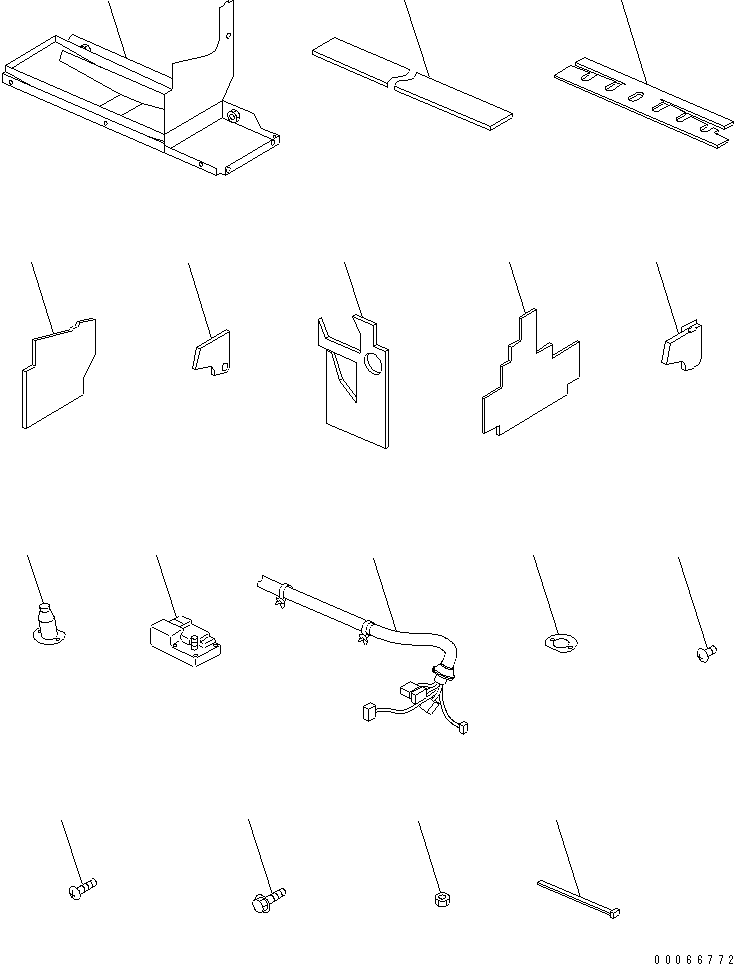 00066772