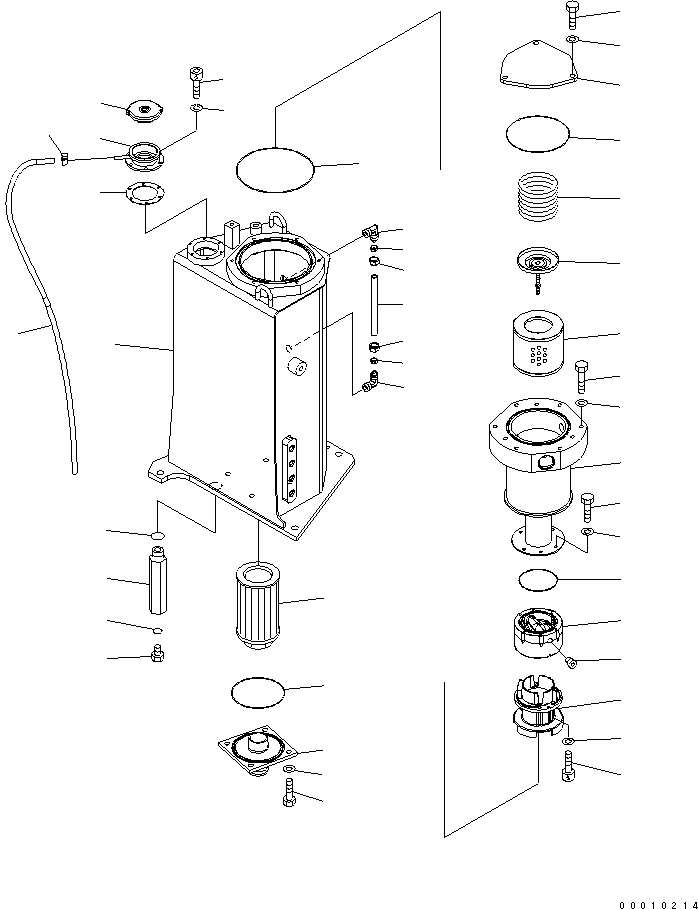 00010214